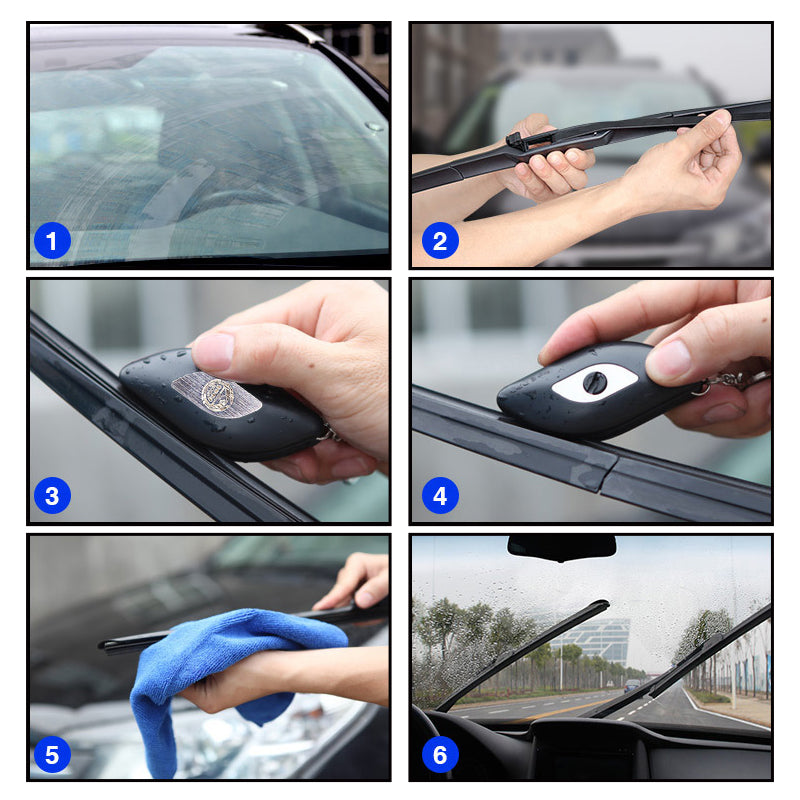 1

2

3

4

5

6