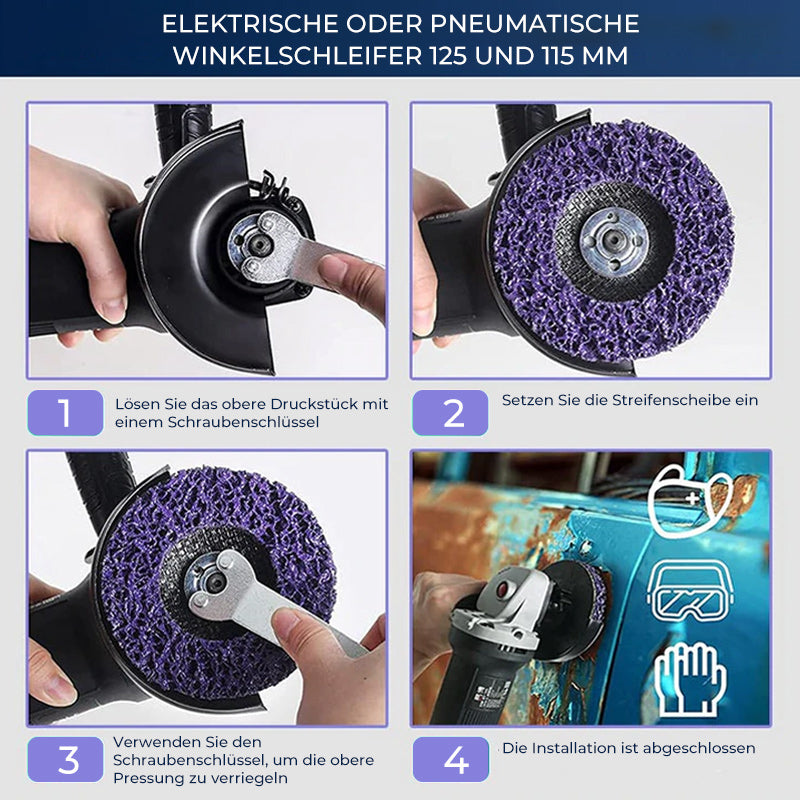 ELEKTRISCHE ODER PNEUMATISCHE WINKELSCHLEIFER 125 UND 115 MM

1
Lösen Sie das obere Druckstück mit einem Schraubenschlüssel

2
Setzen Sie die Streifenscheibe ein

3
Verwenden Sie den Schraubenschlüssel, um die obere Pressung zu verriegeln

4
Die Installation ist abgeschlossen