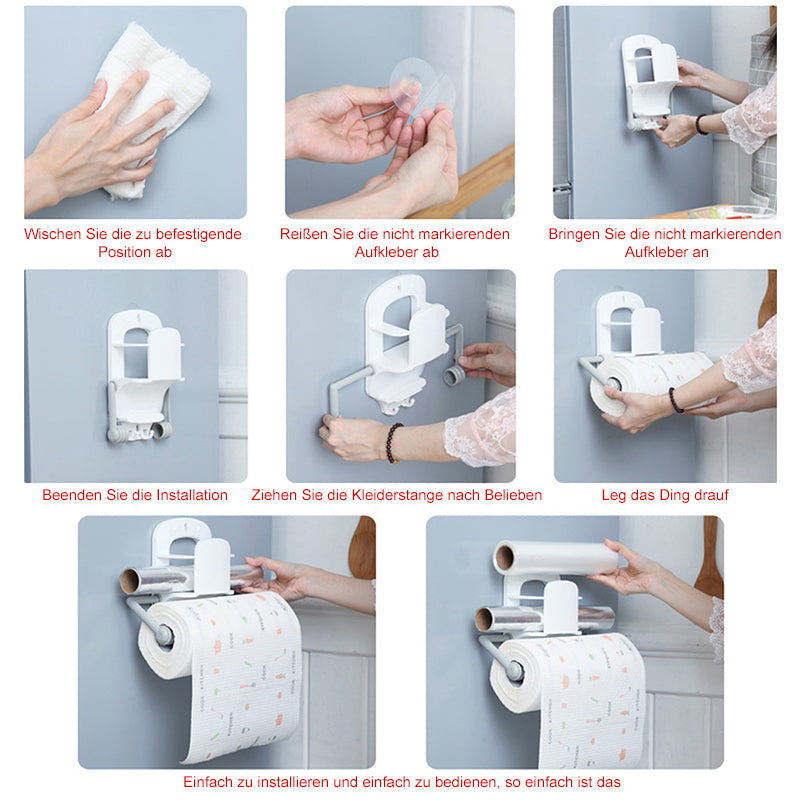 Wischen Sie die zu befestigende Position ab

Reißen Sie die nicht markierenden Aufkleber ab

Bringen Sie die nicht markierenden Aufkleber an

Beenden Sie die Installation

Ziehen Sie die Kleiderstange nach Belieben

Leg das Ding drauf

Einfach zu installieren und einfach zu bedienen, so einfach ist das