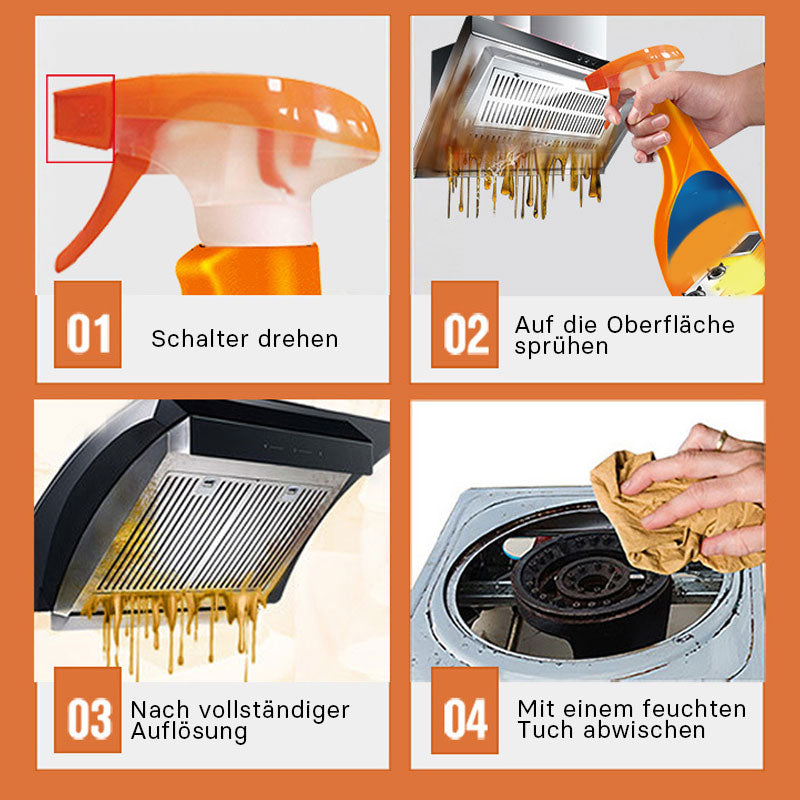 01 Schalter drehen

02 Auf die Oberfläche sprühen

03 Nach vollständiger Auflösung

04 Mit einem feuchten Tuch abwischen