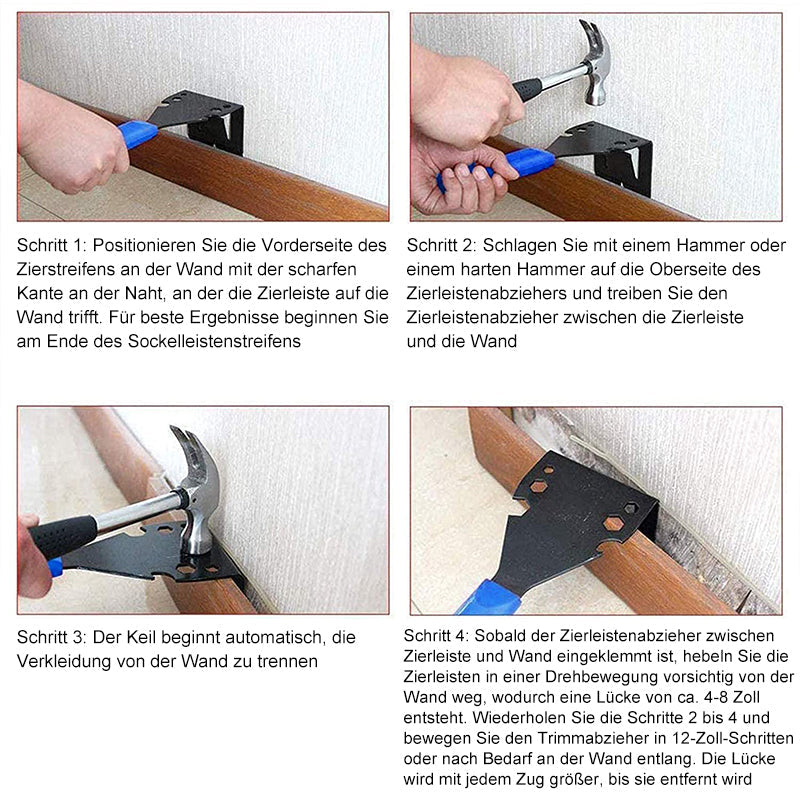 Schritt 1: Positionieren Sie die Vorderseite des Zierstreifens an der Wand mit der scharfen Kante an der Naht, an der die Zierleiste auf die Wand trifft. Für beste Ergebnisse beginnen Sie am Ende des Sockelleistenstreifens

Schritt 2: Schlagen Sie mit einem Hammer oder einem harten Hammer auf die Oberseite des Zierleistenabziehers und treiben Sie den Zierleistenabzieher zwischen die Zierleiste und die Wand

Schritt 3: Der Keil beginnt automatisch, die Verkleidung von der Wand zu trennen

Schritt 4: Sobald der Zierleistenabzieher zwischen Zierleiste und Wand eingeklemmt ist, hebeln Sie die Zierleisten in einer Drehbewegung vorsichtig von der Wand weg, wodurch eine Lücke von ca. 4-8 Zoll entsteht. Wiederholen Sie die Schritte 2 bis 4 und bewegen Sie den Trimmabzieher in 12-Zoll-Schritten oder nach Bedarf an der Wand entlang. Die Lücke wird mit jedem Zug größer, bis sie entfernt wird