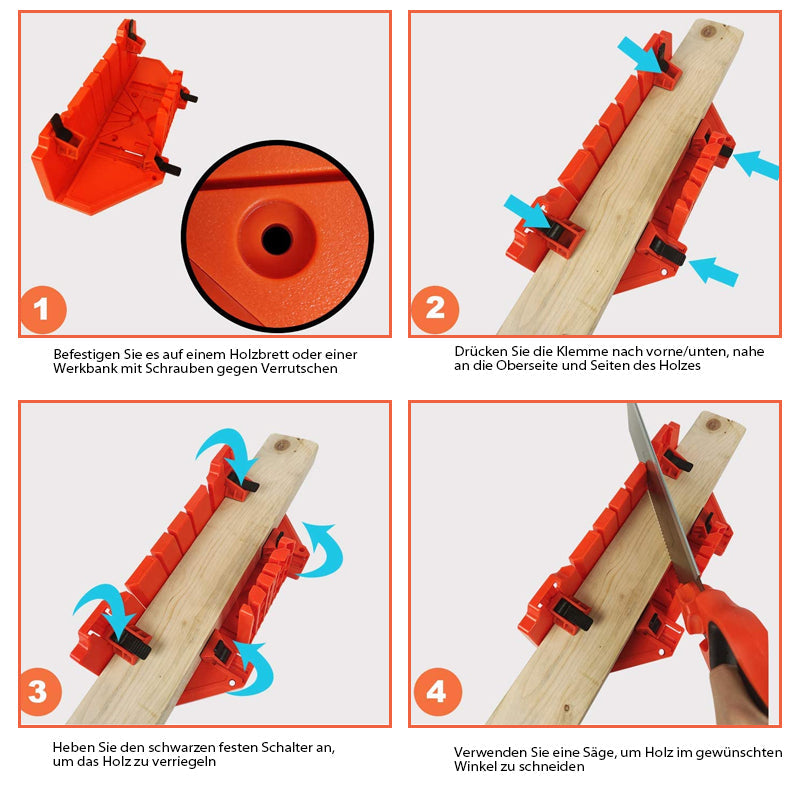 1

Befestigen Sie es auf einem Holzbrett oder einer Werkbank mit Schrauben gegen Verrutschen

2

Drücken Sie die Klemme nach vorne/unten, nahe an die Oberseite und Seiten des Holzes

3

Heben Sie den schwarzen festen Schalter an, um das Holz zu verriegeln

4

Verwenden Sie eine Säge, um Holz im gewünschten Winkel zu schneiden