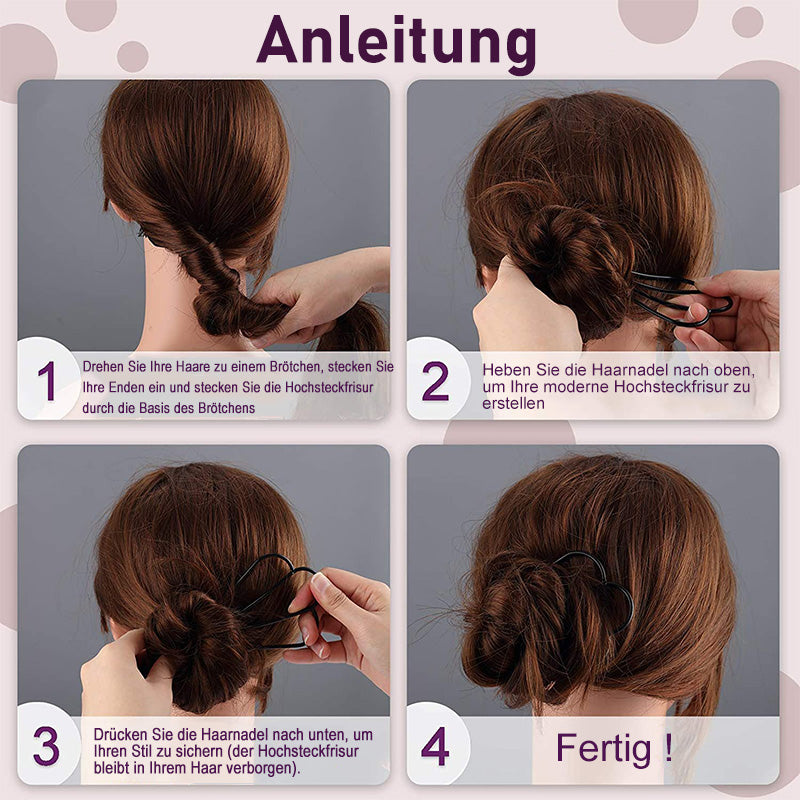 Anleitung

1 Drehen Sie Ihre Haare zu einem Brötchen, stecken Sie Ihre Enden ein und stecken Sie die Hochsteckfrisur durch die Basis des Brötchens

2 Heben Sie die Haarnadel nach oben, um Ihre moderne Hochsteckfrisur zu erstellen

3 Drücken Sie die Haarnadel nach unten, um Ihren Stil zu sichern (der Hochsteckfrisur bleibt in Ihrem Haar verborgen).

4 Fertig !