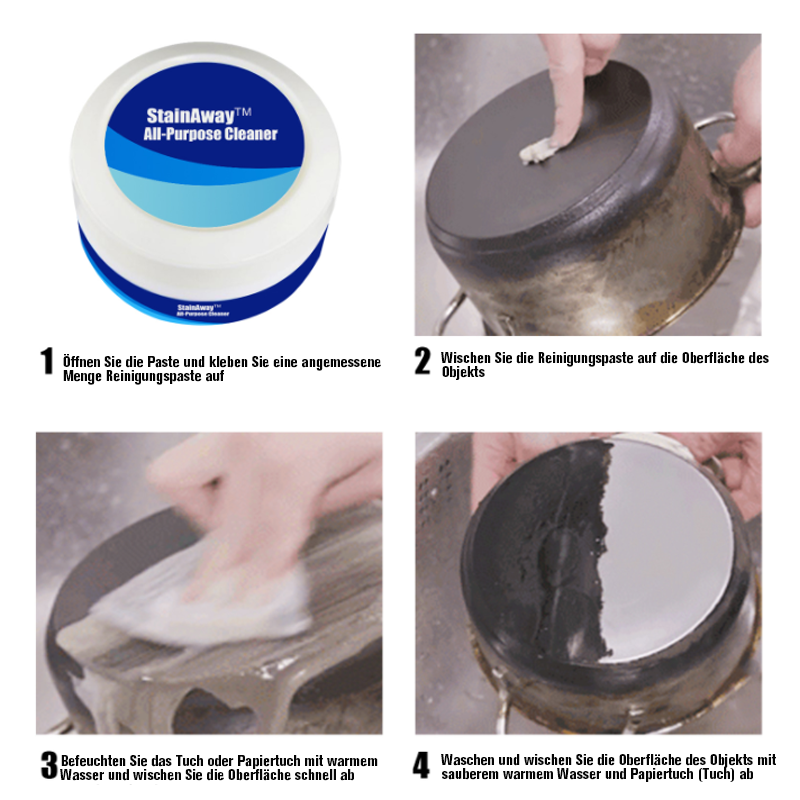 StainAway™
All-Purpose Cleaner

StainAway™
All-Purpose Cleaner

1 Öffnen Sie die Paste und kleben Sie eine angemessene Menge Reinigungspaste auf

2 Wischen Sie die Reinigungspaste auf die Oberfläche des Objekts

3 Befeuchten Sie das Tuch oder Papiertuch mit warmem Wasser und wischen Sie die Oberfläche schnell ab

4 Waschen und wischen Sie die Oberfläche des Objekts mit sauberem warmem Wasser und Papiertuch (Tuch) ab