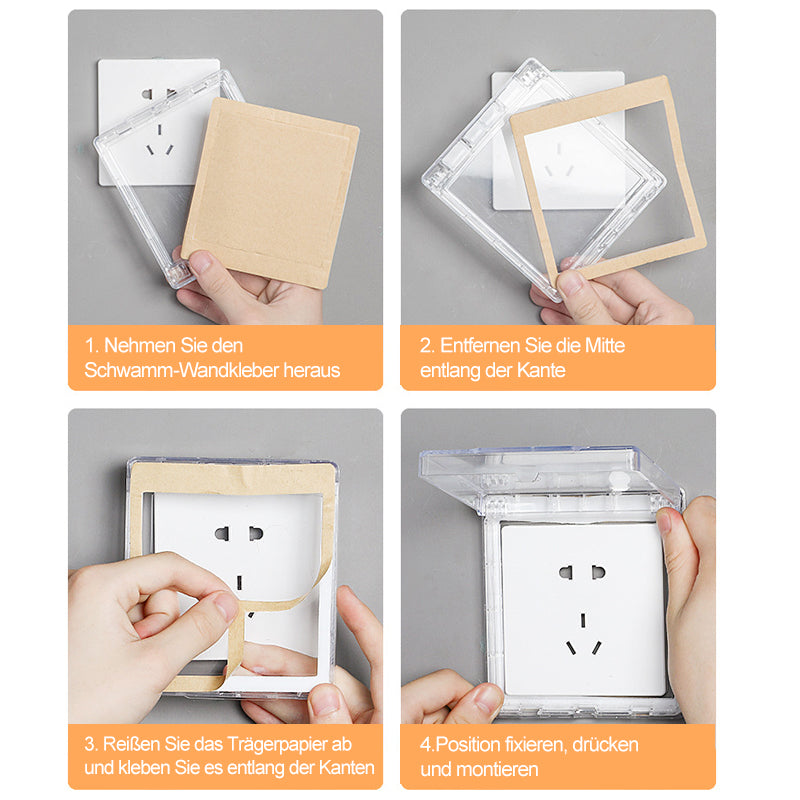 1. Nehmen Sie den Schwamm-Wandkleber heraus

2. Entfernen Sie die Mitte entlang der Kante

3. Reißen Sie das Trägerpapier ab und kleben Sie es entlang der Kanten

4.Position fixieren, drücken und montieren